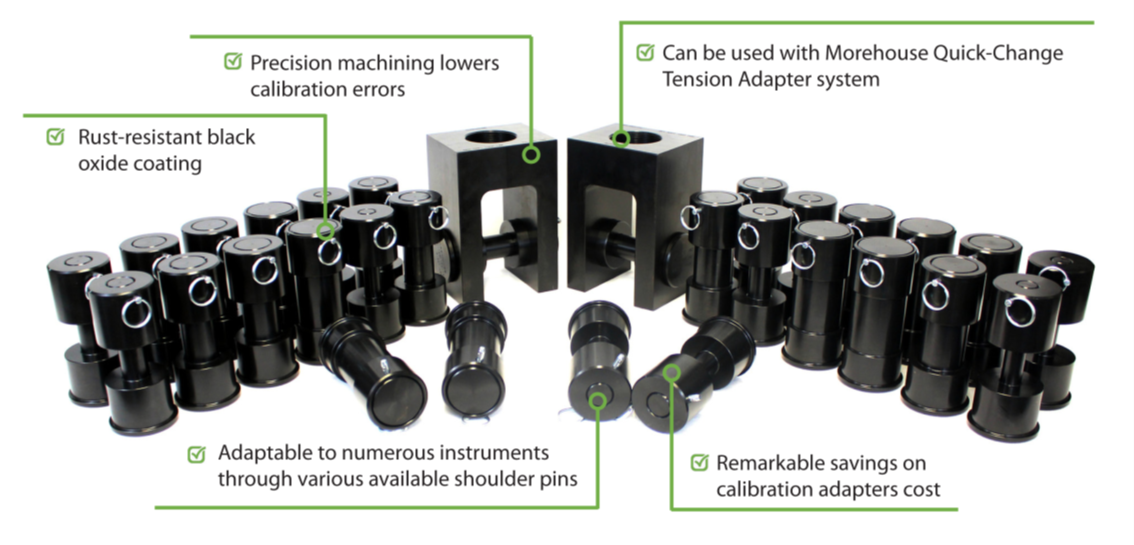 Precision machining lowers calibration errors

Can be used with Morehouse Quick-Change Tension Adapter system

Rust-resistant black oxide coating

Adaptable to numerous instruments through various available shoulder pins

Remarkable savings on calibration adapters cost